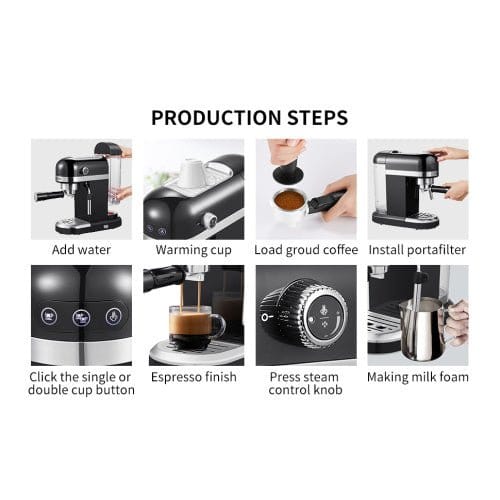 PRODUCTION STEPS

Add water

Warming cup

Load groud coffee

Install portafilter

Click the single or double cup button

Espresso finish

Press steam control knob

Making milk foam