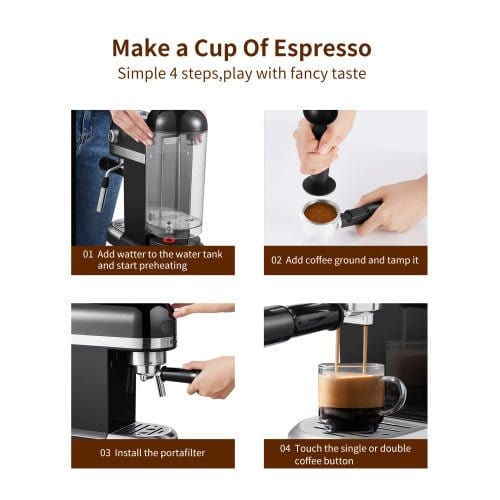 Make a Cup Of Espresso
Simple 4 steps,play with fancy taste

01 Add watter to the water tank and start preheating

02 Add coffee ground and tamp it

03 Install the portafilter

04 Touch the single or double coffee button