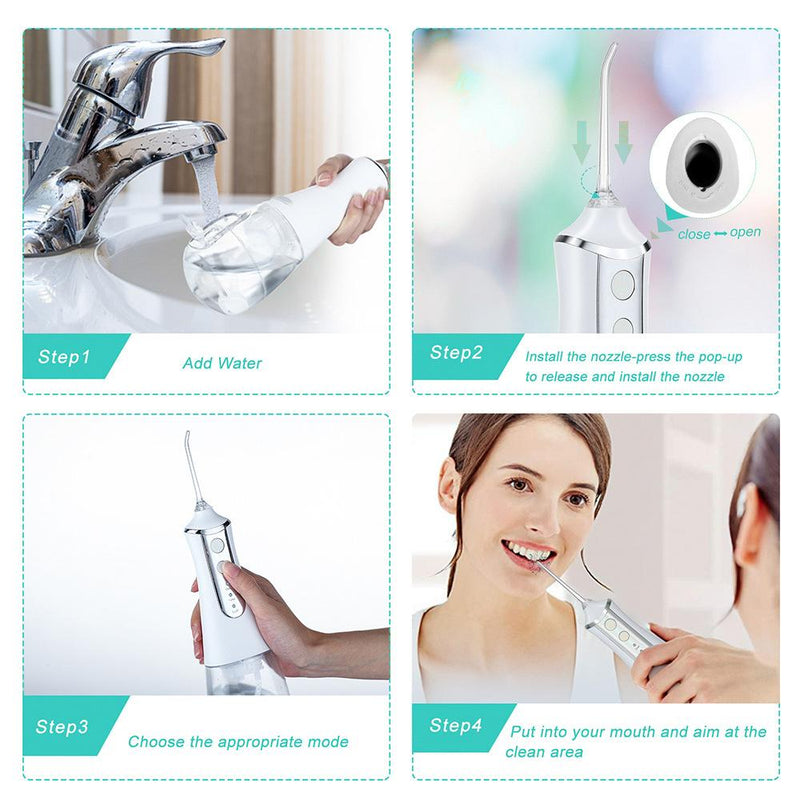 Step1

Add Water

close ⟷ open

Step2

Install the nozzle-press the pop-up to release and install the nozzle

Step3

Choose the appropriate mode

Step4

Put into your mouth and aim at the clean area