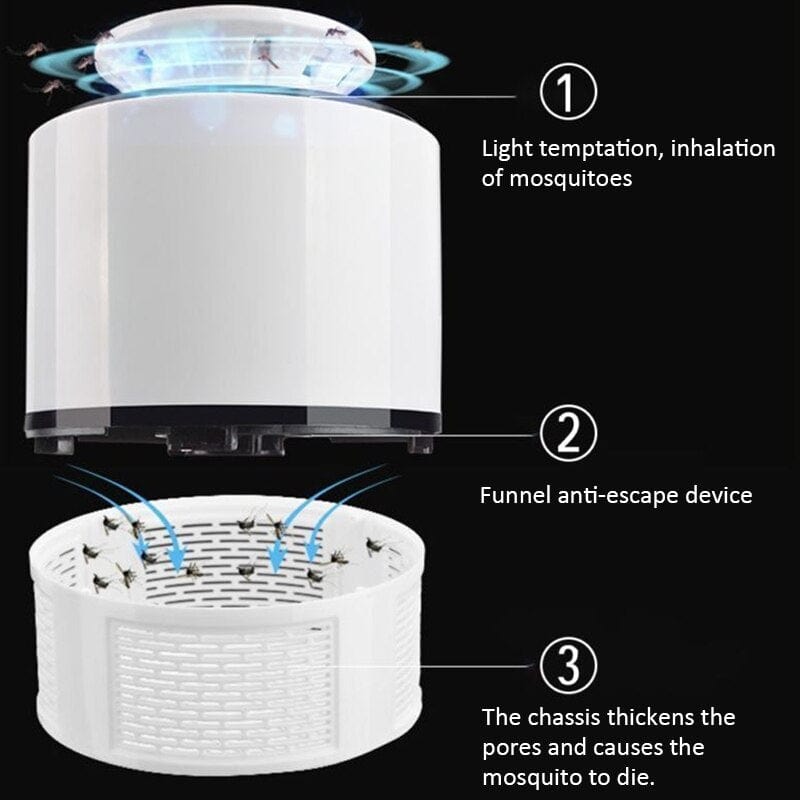 ①

Light temptation, inhalation of mosquitoes

②

Funnel anti-escape device

③

The chassis thickens the pores and causes the mosquito to die.