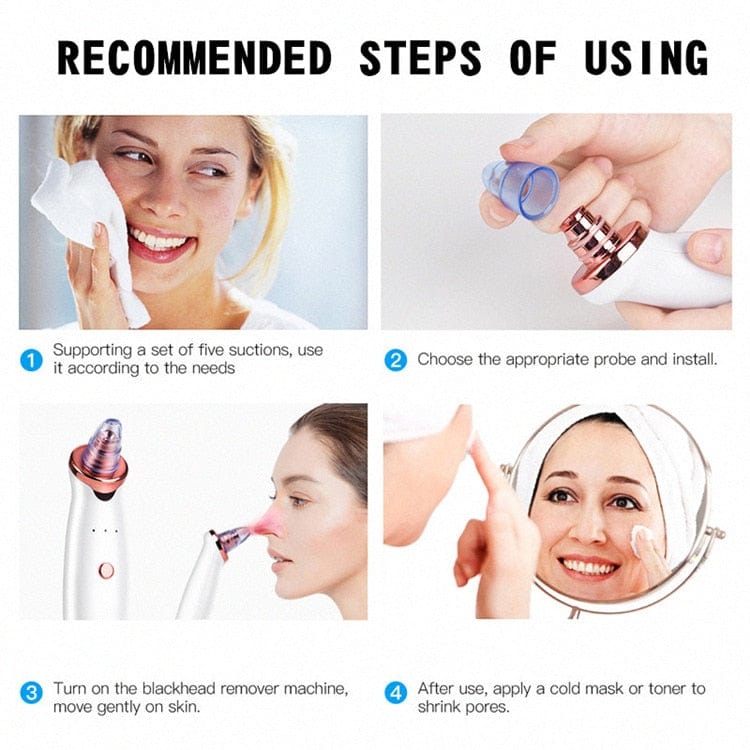 RECOMMENDED STEPS OF USING

1 Supporting a set of five suctions, use it according to the needs

2 Choose the appropriate probe and install.

3 Turn on the blackhead remover machine, move gently on skin.

4 After use, apply a cold mask or toner to shrink pores.