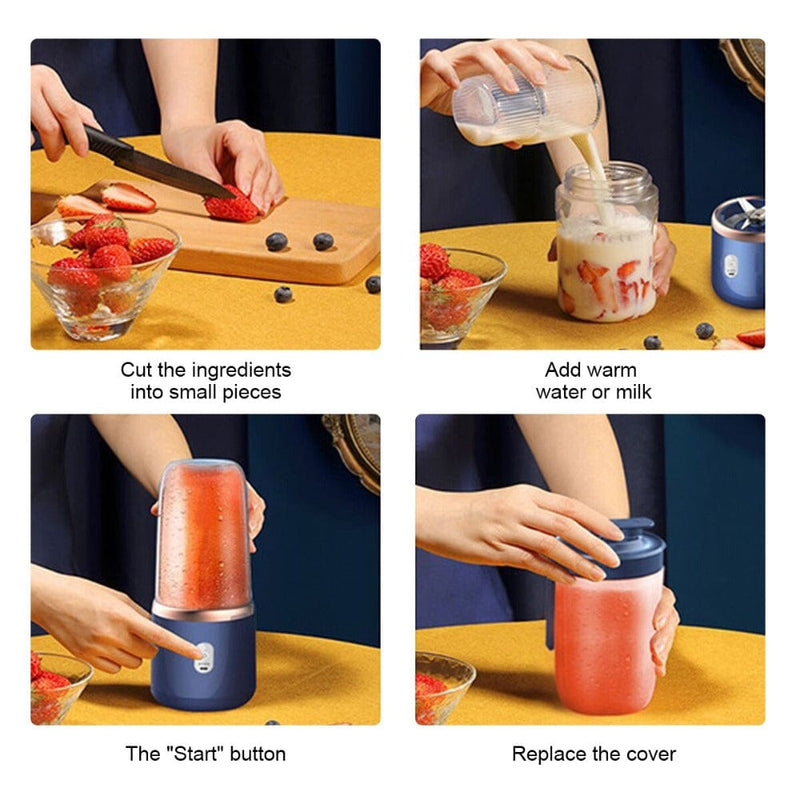 Cut the ingredients into small pieces

Add warm water or milk

The "Start" button

Replace the cover