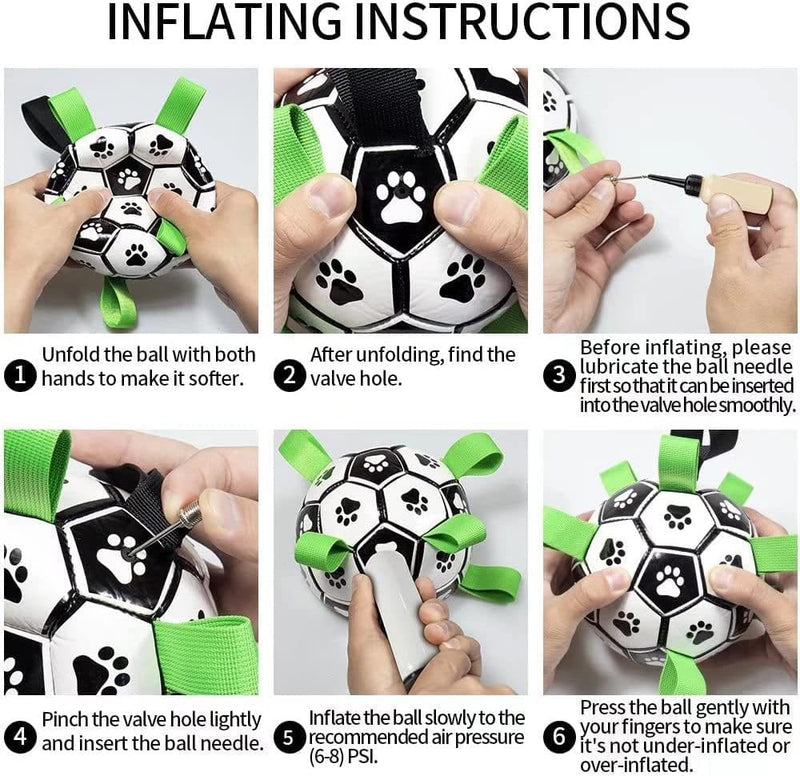 INFLATING INSTRUCTIONS

1 Unfold the ball with both hands to make it softer.

2 After unfolding, find the valve hole.

3 Before inflating, please lubricate the ball needle first so that it can be inserted into the valve hole smoothly.

4 Pinch the valve hole lightly and insert the ball needle.

5 Inflate the ball slowly to the recommended air pressure (6-8) PSI.

6 Press the ball gently with your fingers to make sure it's not under-inflated or over-inflated.