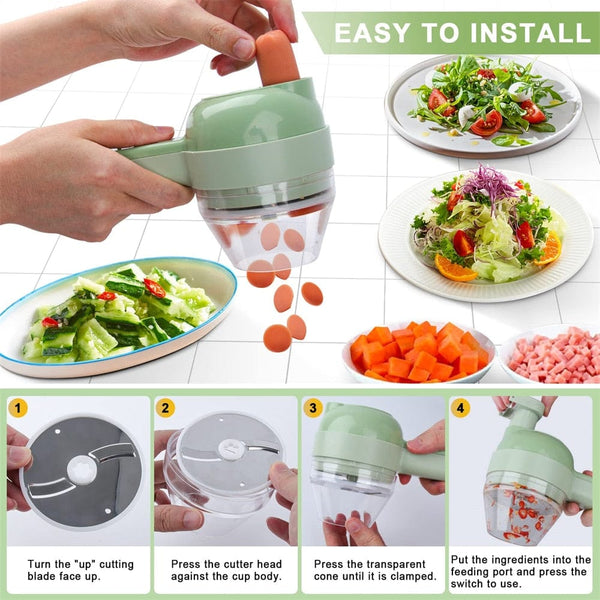 EASY TO INSTALL

1
Turn the "up" cutting blade face up.

2
Press the cutter head against the cup body.

3
Press the transparent cone until it is clamped.

4
Put the ingredients into the feeding port and press the switch to use.