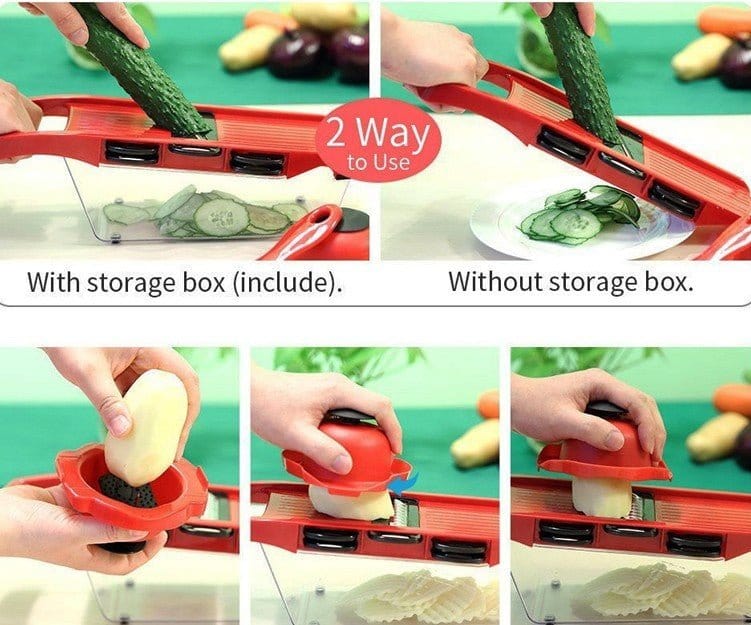 2 Way
to Use

With storage box (include).

Without storage box.