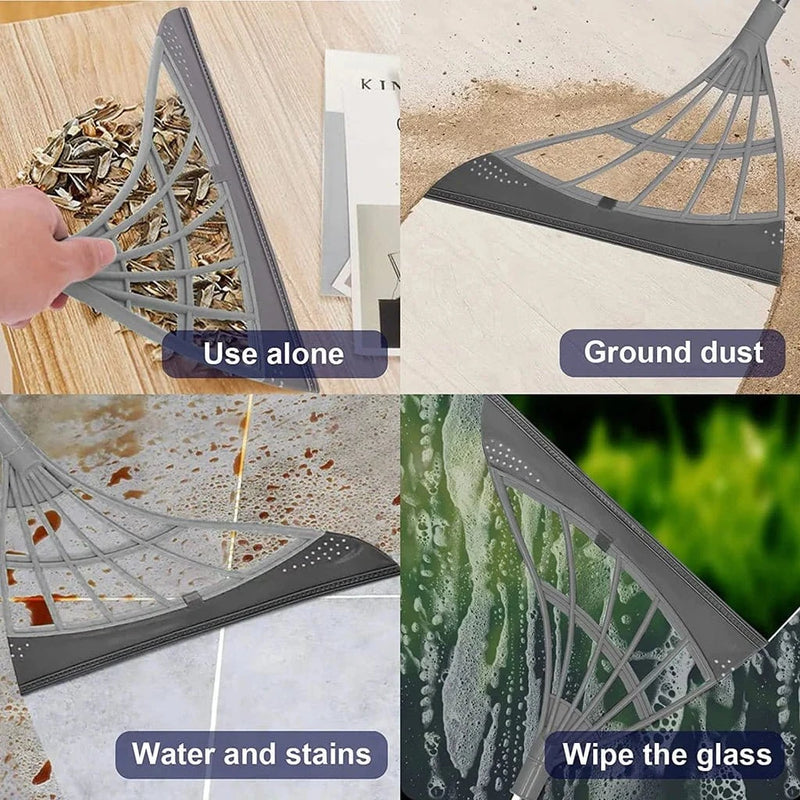 KIN

Use alone

Ground dust

Water and stains

Wipe the glass