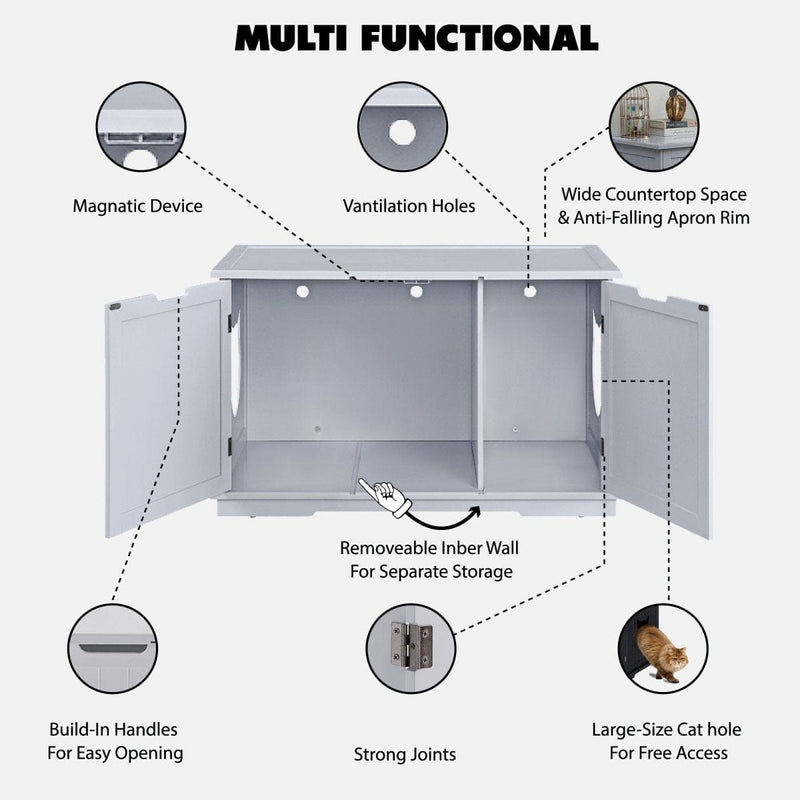 MULTI FUNCTIONAL

Magnatic Device

Vantilation Holes

Wide Countertop Space & Anti-Falling Apron Rim

Removeable Inber Wall For Separate Storage

Build-In Handles For Easy Opening

Strong Joints

Large-Size Cat hole For Free Access